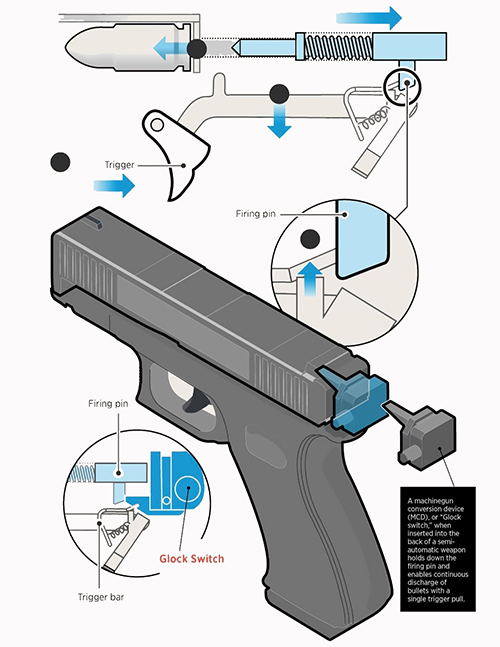 Trigger

Firing pin

Firing pin

Glock Switch

Trigger bar

A machinegun conversion device (MCD), or "Glock switch," when inserted into the back of a semi-automatic weapon holds down the firing pin and enables continuous discharge of bullets with a single trigger pull.